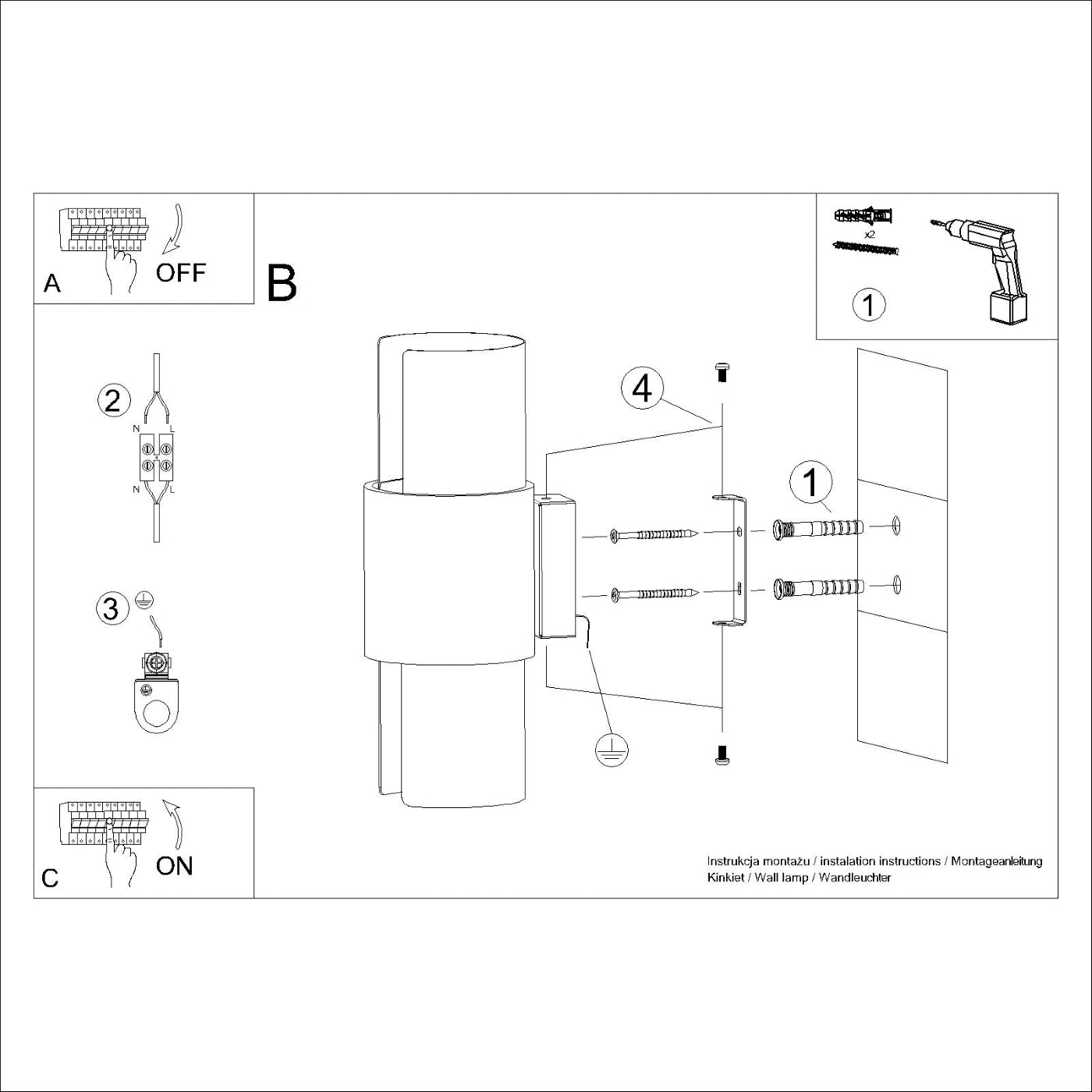 A OFF

B

x2

1

2

N L

N L

3

4

1

C ON

Instrukcja montażu / instalation instructions / Montageanleitung
Kinkiet / Wall lamp / Wandleuchter