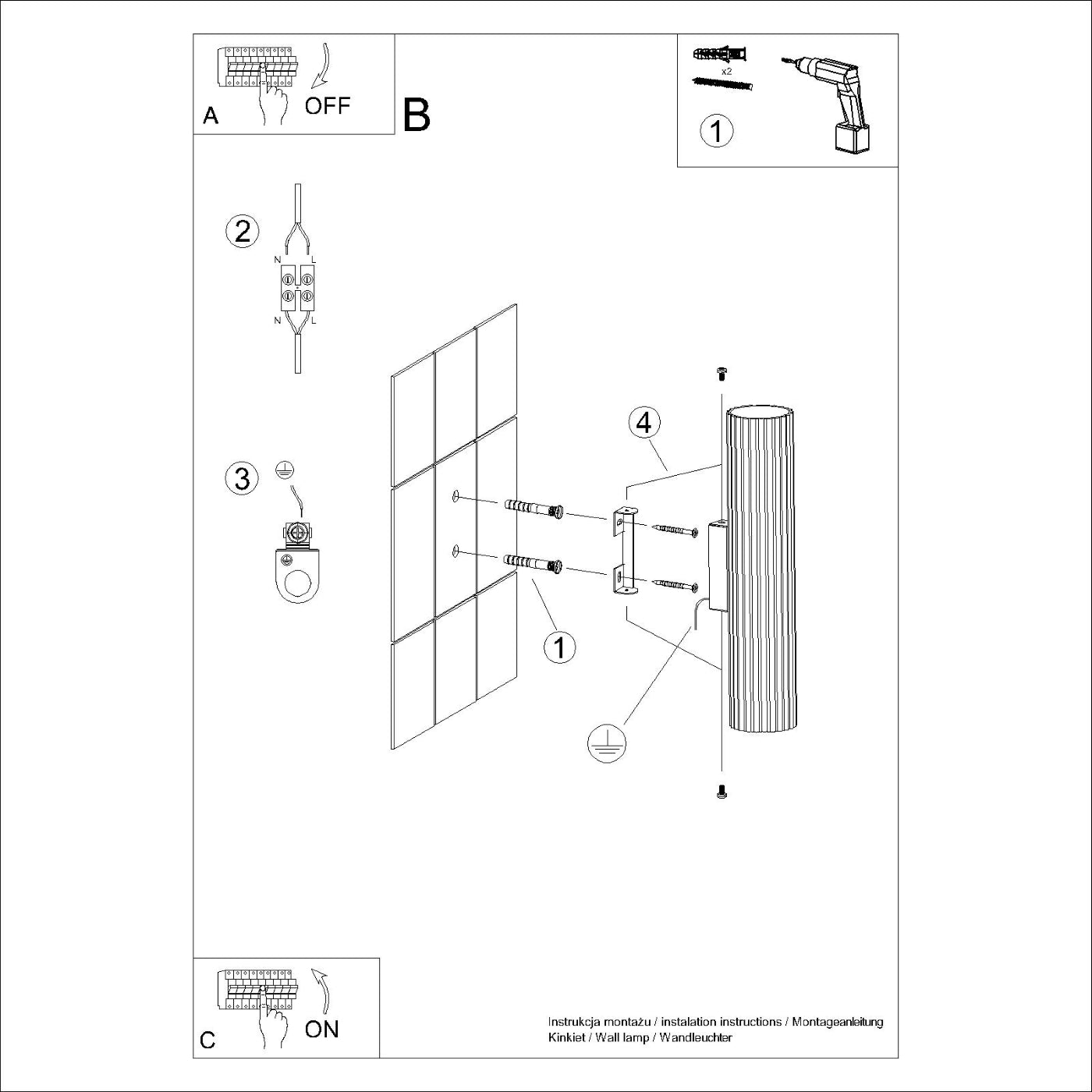 A
OFF

B

x2
1

2
N L
N L

3

4

1

C
ON

Instrukcja montażu / instalation instructions / Montageanleitung
Kinkiet / Wall lamp / Wandleuchter