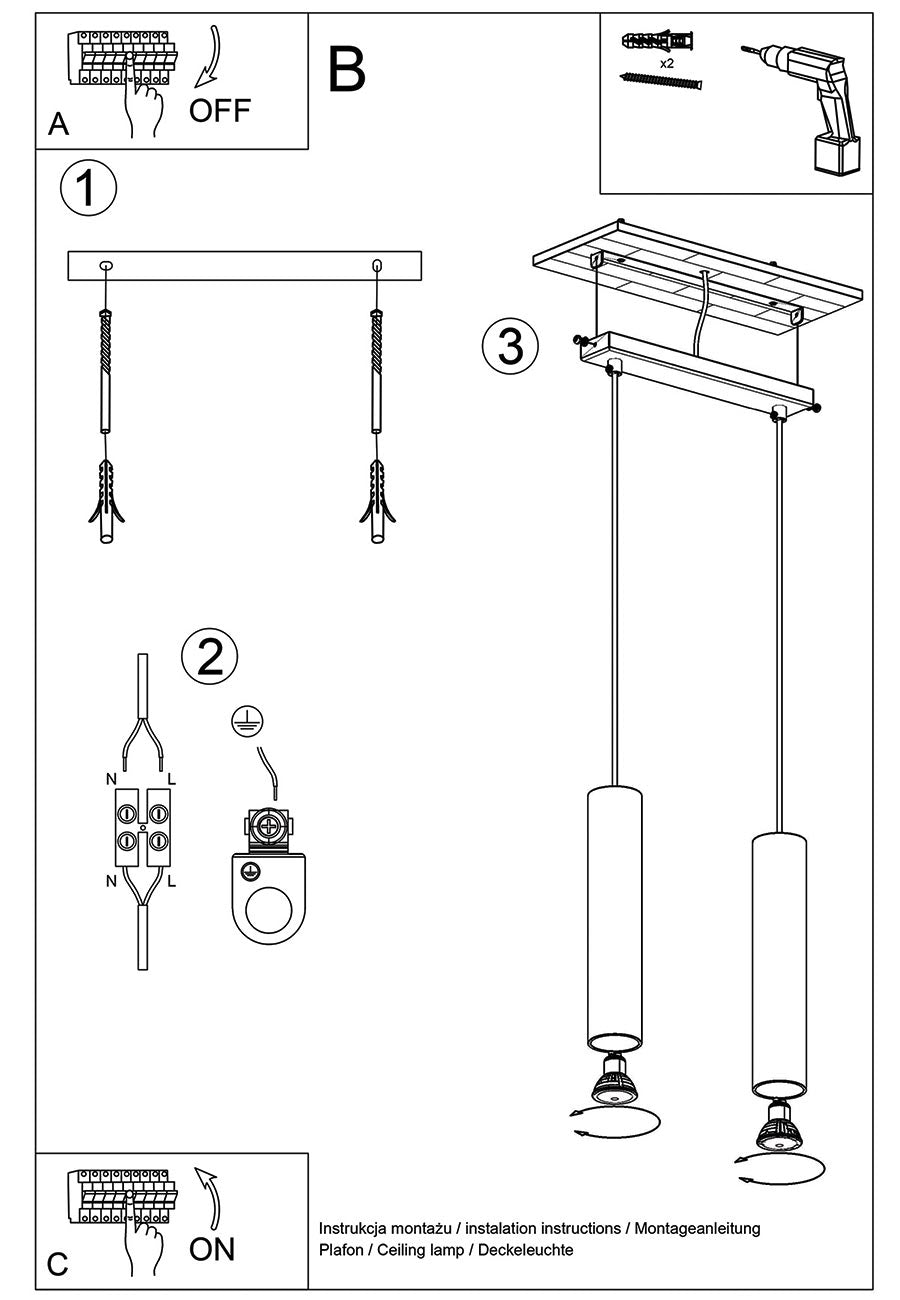 A
OFF

B

x2

1

3

2

N L
N L

C
ON

Instrukcja montażu / instalation instructions / Montageanleitung
Plafon / Ceiling lamp / Deckeleuchte