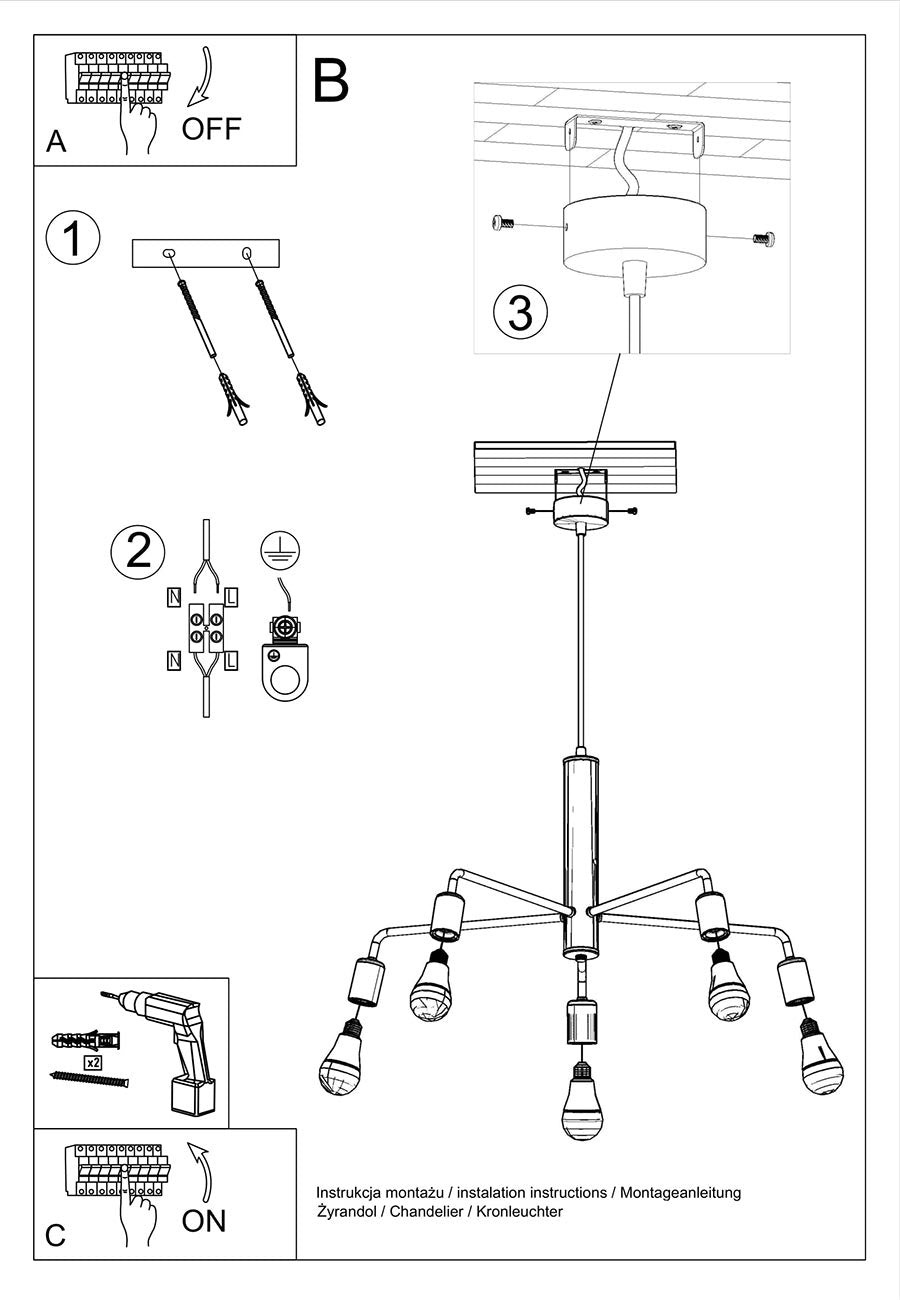 A
OFF

B

1

2

N L
N L

3

x2

C
ON

Instrukcja montażu / instalation instructions / Montageanleitung
Żyrandol / Chandelier / Kronleuchter