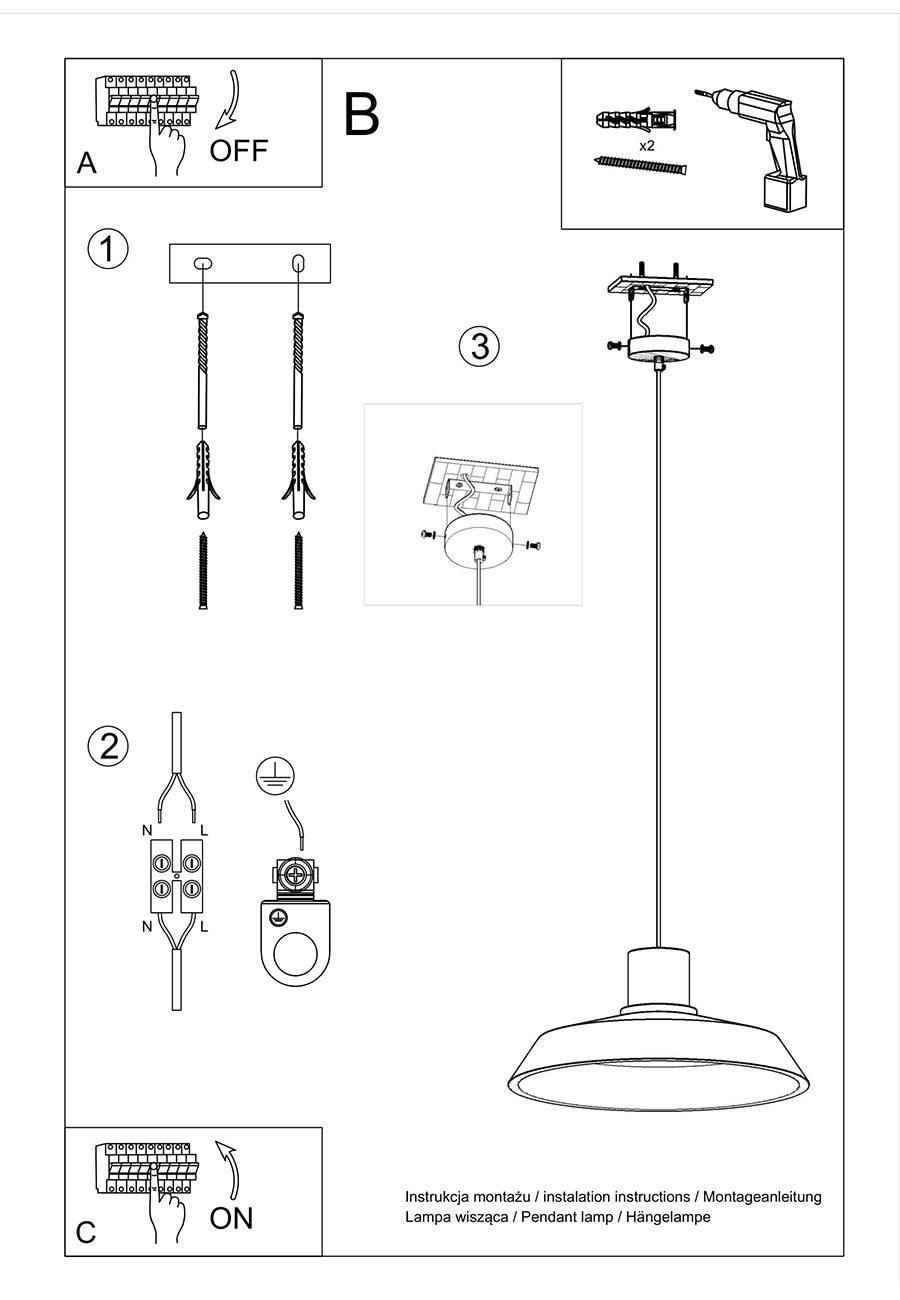 A
OFF

B

x2

1

3

2

N L
N L

C
ON

Instrukcja montażu / instalation instructions / Montageanleitung
Lampa wisząca / Pendant lamp / Hängelampe